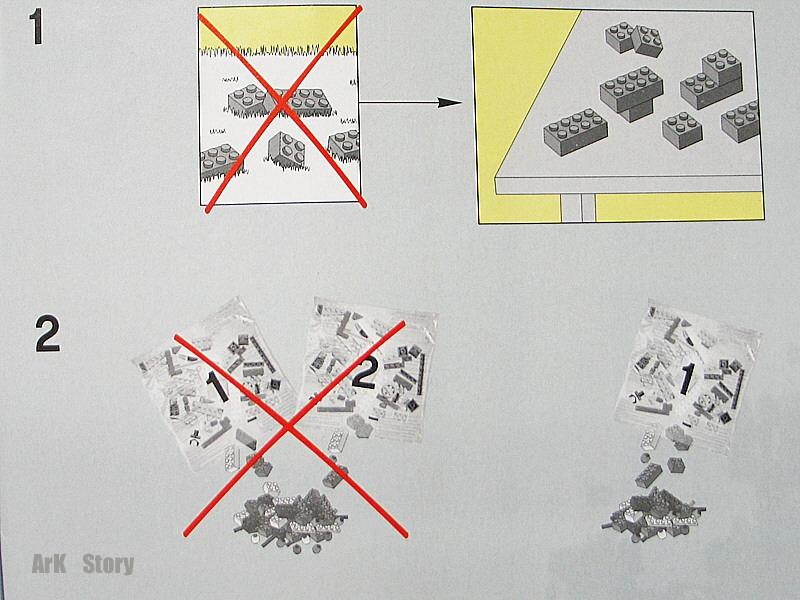 1

2

1

2

1

ArK Story